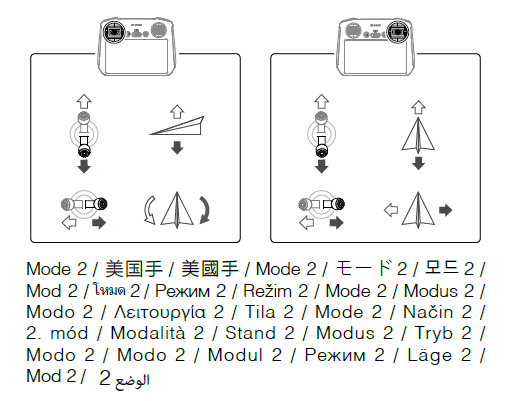 Mode 2 / 美国手 / 美國手 / Mode 2 / モード 2 / 모드 2 / Mod 2 / โหมด 2 / Режим 2 / Režim 2 / Mode 2 / Modus 2 / Modo 2 / Λειτουργία 2 / Tila 2 / Mode 2 / Način 2 / 2. mód / Modalità 2 / Stand 2 / Modus 2 / Tryb 2 / Modo 2 / Modo 2 / Modul 2 / Режим 2 / Läge 2 / Mod 2 / الوضع 2